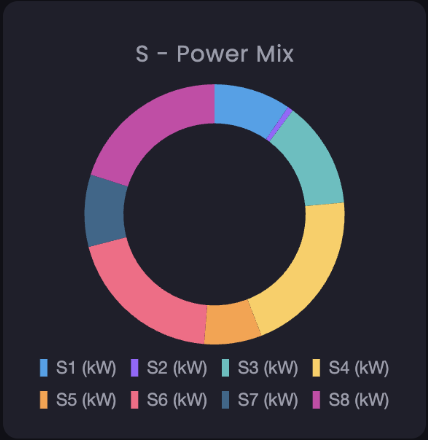 S - Power Mix

S1 (kW) S2 (kW) S3 (kW) S4 (kW)
S5 (kW) S6 (kW) S7 (kW) S8 (kW)